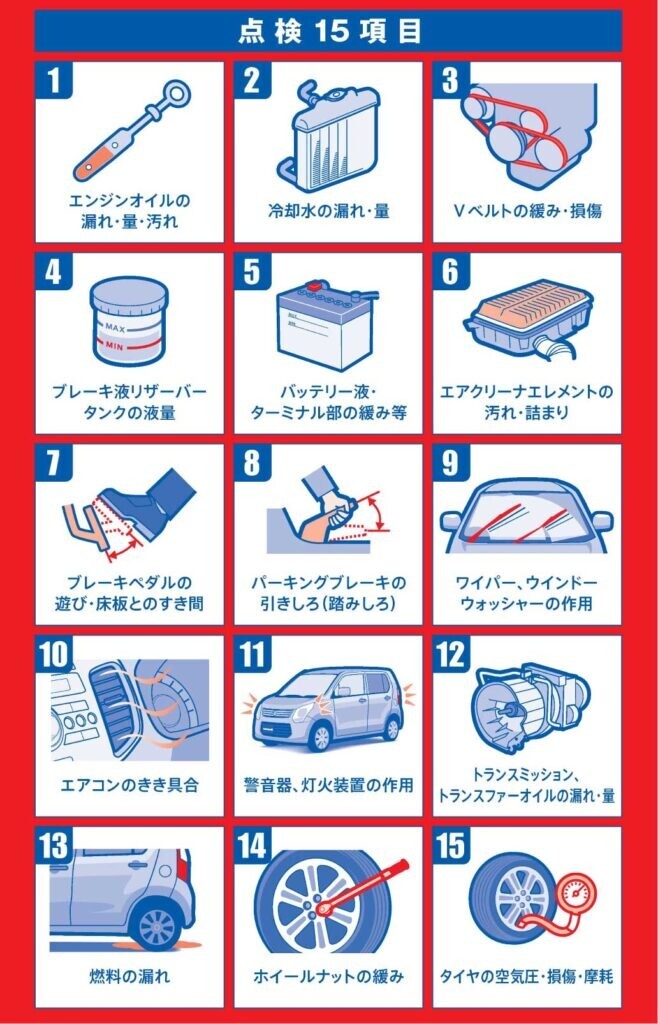 点検 15 項目

1
エンジンオイルの漏れ・量・汚れ

2
冷却水の漏れ・量

3
Vベルトの緩み・損傷

4
MAX
MIN
ブレーキ液リザーバータンクの液量

5
バッテリー液・ターミナル部の緩み等

6
エアクリーナエレメントの汚れ・詰まり

7
ブレーキペダルの遊び・床板とのすき間

8
パーキングブレーキの引きしろ(踏みしろ)

9
ワイパー、ウインドーウォッシャーの作用

10
エアコンのきき具合

11
警音器、灯火装置の作用

12
トランスミッション、トランスファーオイルの漏れ・量

13
燃料の漏れ

14
ホイールナットの緩み

15
タイヤの空気圧・損傷・摩耗